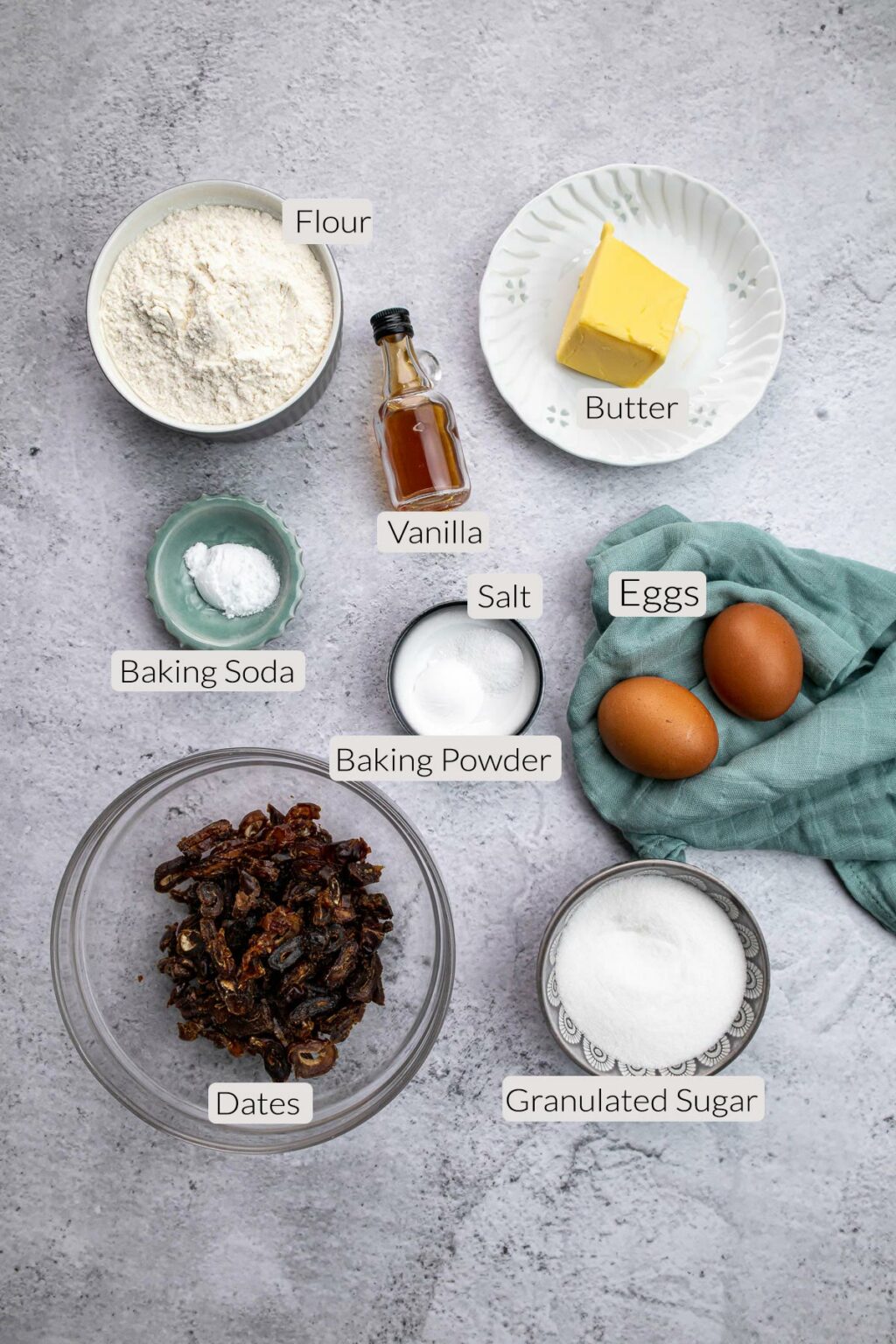 Flour

Butter

Vanilla

Salt

Eggs

Baking Soda

Baking Powder

Dates

Granulated Sugar